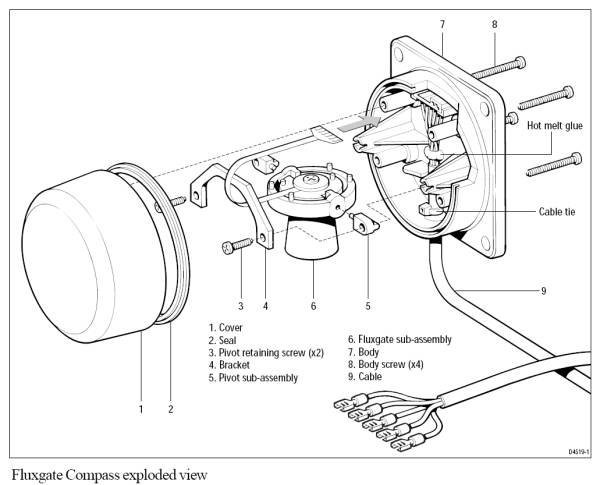 7
8
Hot melt glue
Cable tie
9
3
4
6
5
1
2

1. Cover
2. Seal
3. Pivot retaining screw (x2)
4. Bracket
5. Pivot sub-assembly

6. Fluxgate sub-assembly
7. Body
8. Body screw (x4)
9. Cable

D4519-1

Fluxgate Compass exploded view