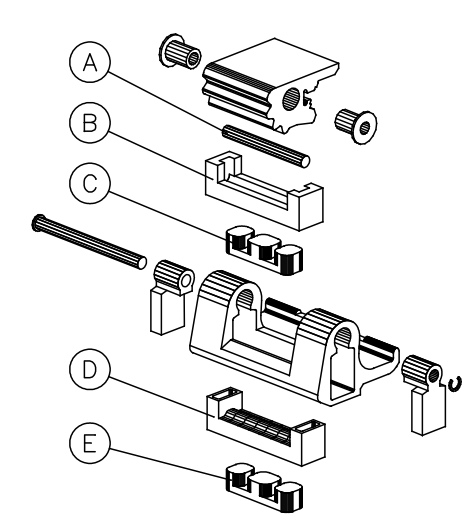 A
B
C
D
E