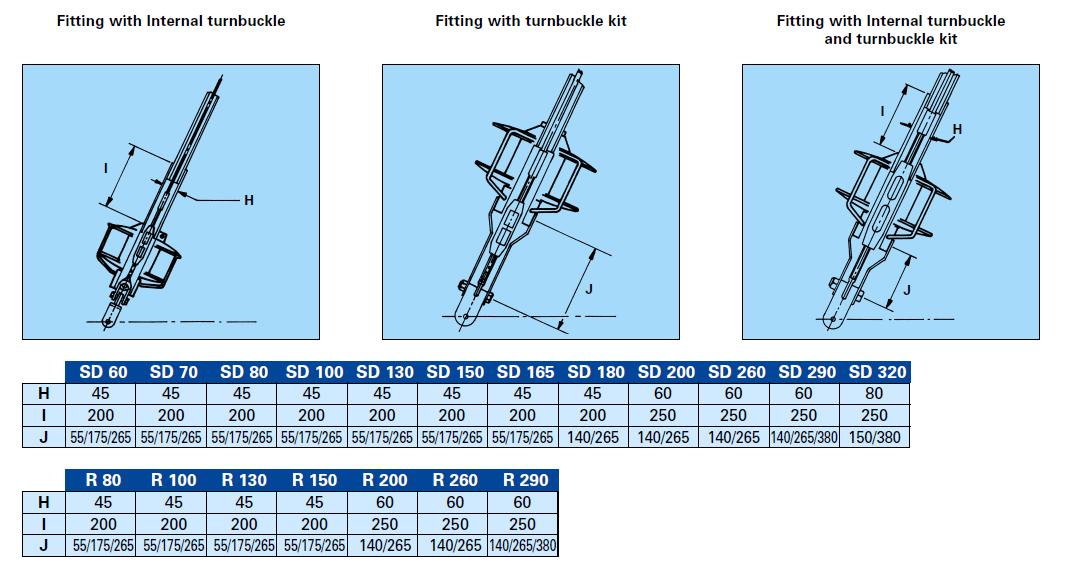 Fitting with Internal turnbuckle

I

H

Fitting with turnbuckle kit

J

Fitting with Internal turnbuckle and turnbuckle kit

I

H

J

| | SD 60 | SD 70 | SD 80 | SD 100 | SD 130 | SD 150 | SD 165 | SD 180 | SD 200 | SD 260 | SD 290 | SD 320 |
|---|---|---|---|---|---|---|---|---|---|---|---|---|
| H | 45 | 45 | 45 | 45 | 45 | 45 | 45 | 45 | 60 | 60 | 60 | 80 |
| I | 200 | 200 | 200 | 200 | 200 | 200 | 200 | 200 | 250 | 250 | 250 | 250 |
| J | 55/175/265 | 55/175/265 | 55/175/265 | 55/175/265 | 55/175/265 | 55/175/265 | 55/175/265 | 140/265 | 140/265 | 140/265 | 140/265/380 | 150/380 |

| | R 80 | R 100 | R 130 | R 150 | R 200 | R 260 | R 290 |
|---|---|---|---|---|---|---|---|
| H | 45 | 45 | 45 | 45 | 60 | 60 | 60 |
| I | 200 | 200 | 200 | 200 | 250 | 250 | 250 |
| J | 55/175/265 | 55/175/265 | 55/175/265 | 55/175/265 | 140/265 | 140/265 | 140/265/380 |